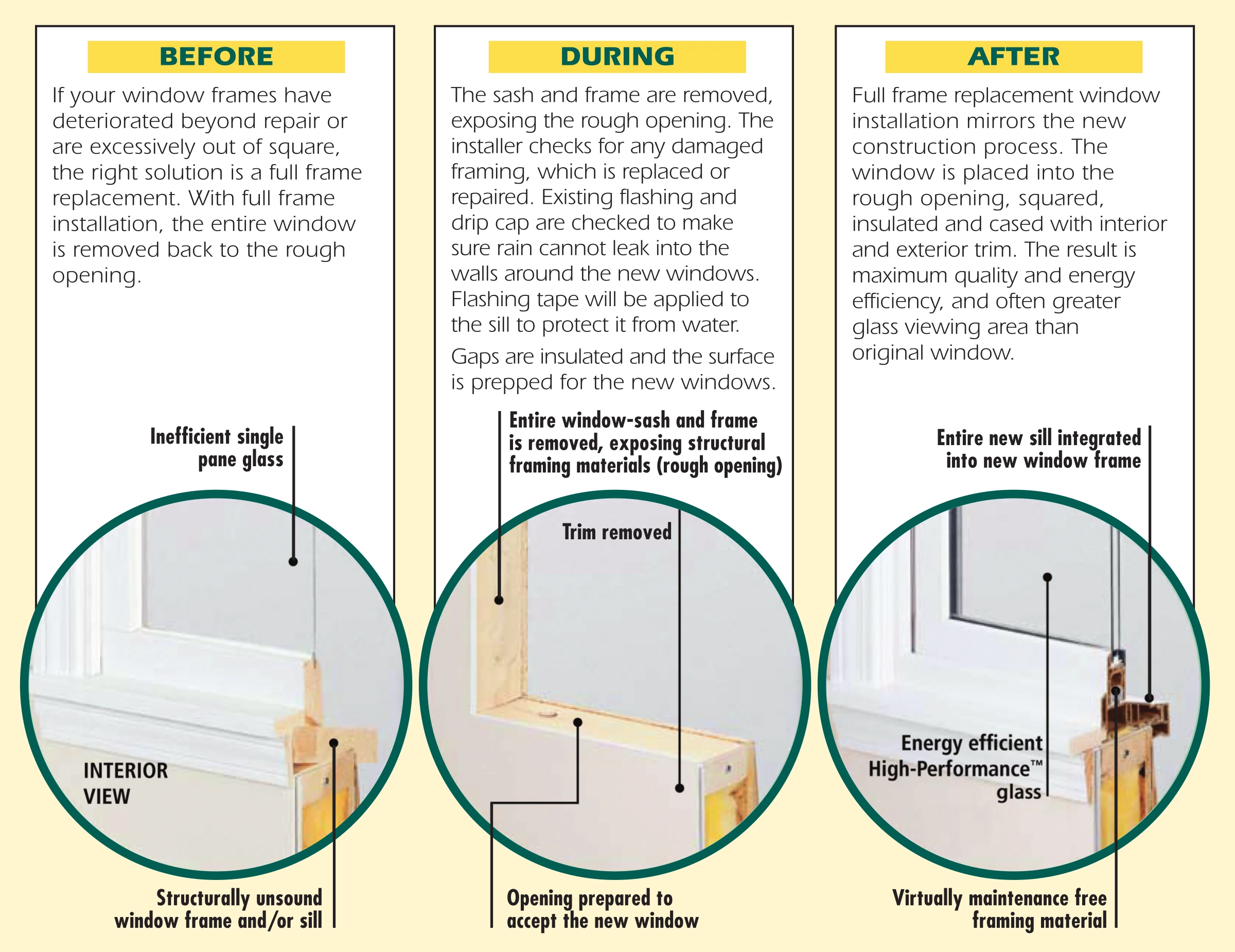 BEFORE

If your window frames have deteriorated beyond repair or are excessively out of square, the right solution is a full frame replacement. With full frame installation, the entire window is removed back to the rough opening.

Inefficient single pane glass

INTERIOR VIEW

Structurally unsound window frame and/or sill

DURING

The sash and frame are removed, exposing the rough opening. The installer checks for any damaged framing, which is replaced or repaired. Existing flashing and drip cap are checked to make sure rain cannot leak into the walls around the new windows. Flashing tape will be applied to the sill to protect it from water.

Gaps are insulated and the surface is prepped for the new windows.

Entire window-sash and frame is removed, exposing structural framing materials (rough opening)

Trim removed

Opening prepared to accept the new window

AFTER

Full frame replacement window installation mirrors the new construction process. The window is placed into the rough opening, squared, insulated and cased with interior and exterior trim. The result is maximum quality and energy efficiency, and often greater glass viewing area than original window.

Entire new sill integrated into new window frame

Energy efficient High-Performance™ glass

Virtually maintenance free framing material