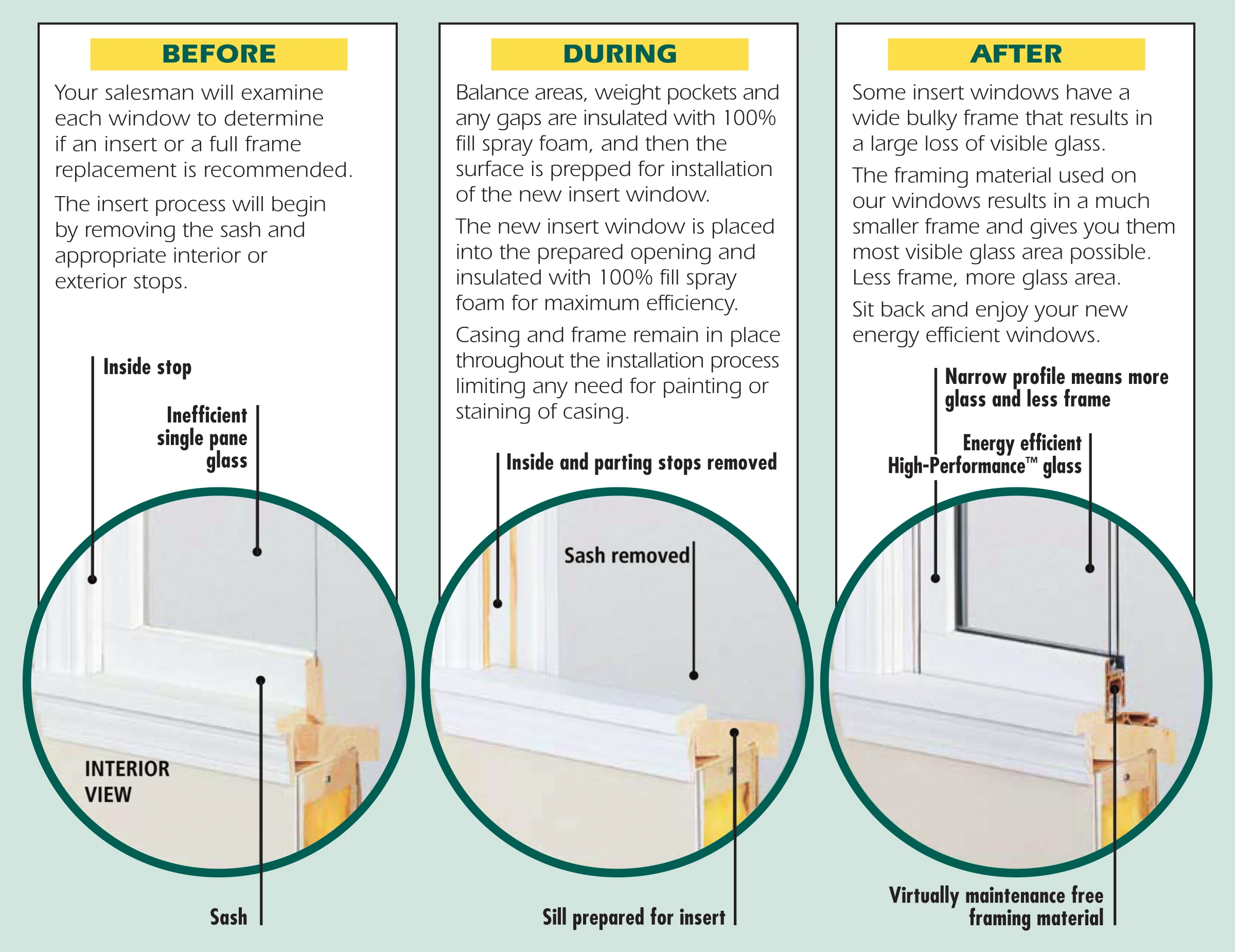 BEFORE

Your salesman will examine each window to determine if an insert or a full frame replacement is recommended.

The insert process will begin by removing the sash and appropriate interior or exterior stops.

Inside stop

Inefficient single pane glass

INTERIOR VIEW

Sash

DURING

Balance areas, weight pockets and any gaps are insulated with 100% fill spray foam, and then the surface is prepped for installation of the new insert window.

The new insert window is placed into the prepared opening and insulated with 100% fill spray foam for maximum efficiency.

Casing and frame remain in place throughout the installation process limiting any need for painting or staining of casing.

Inside and parting stops removed

Sash removed

Sill prepared for insert

AFTER

Some insert windows have a wide bulky frame that results in a large loss of visible glass.

The framing material used on our windows results in a much smaller frame and gives you them most visible glass area possible. Less frame, more glass area.

Sit back and enjoy your new energy efficient windows.

Narrow profile means more glass and less frame

Energy efficient High-Performance™ glass

Virtually maintenance free framing material